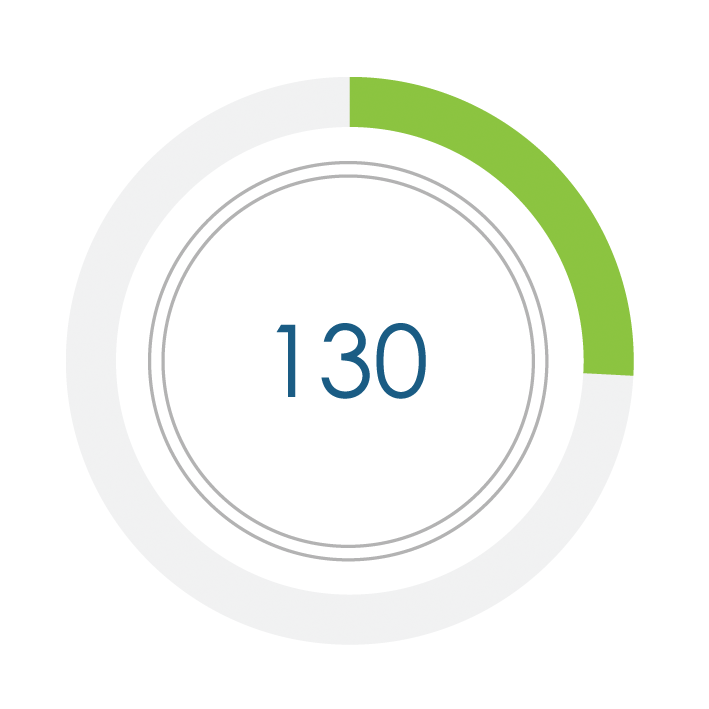 130