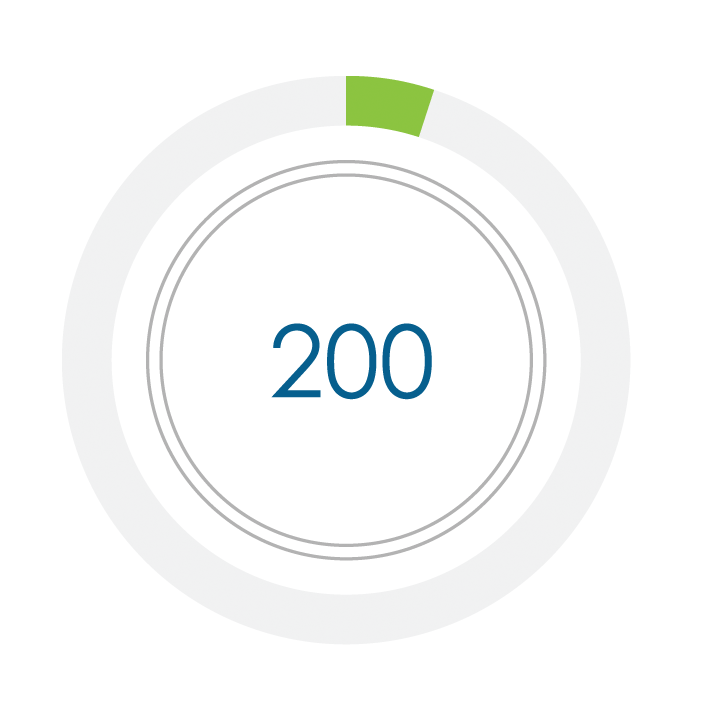 200