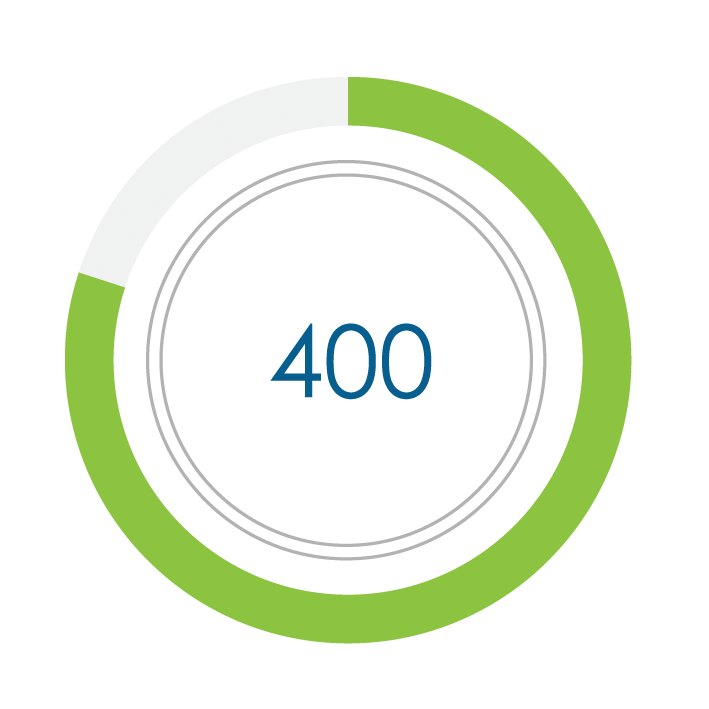 400