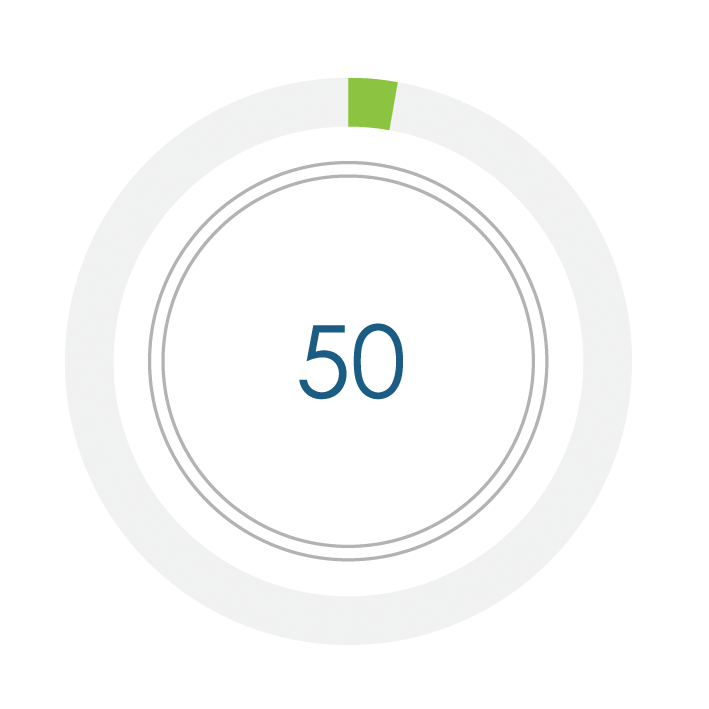 50