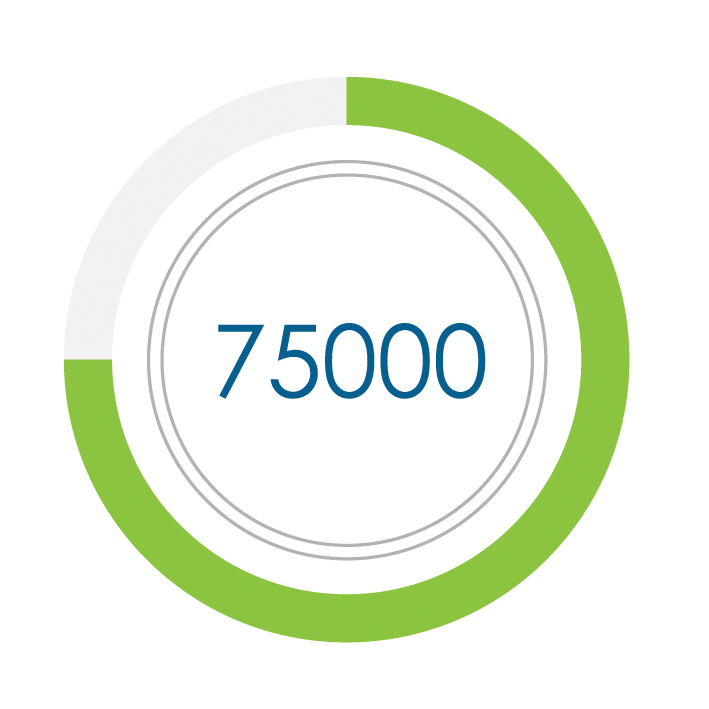 75000