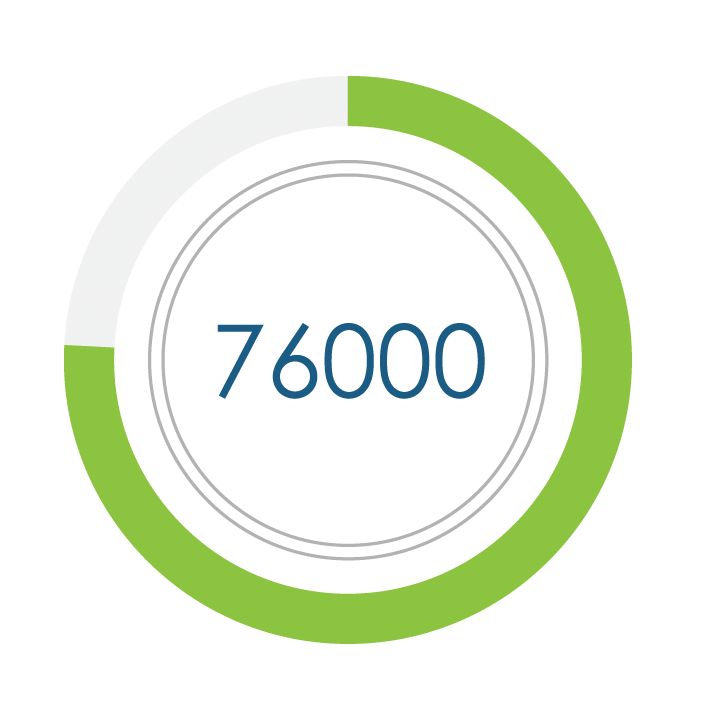 76000