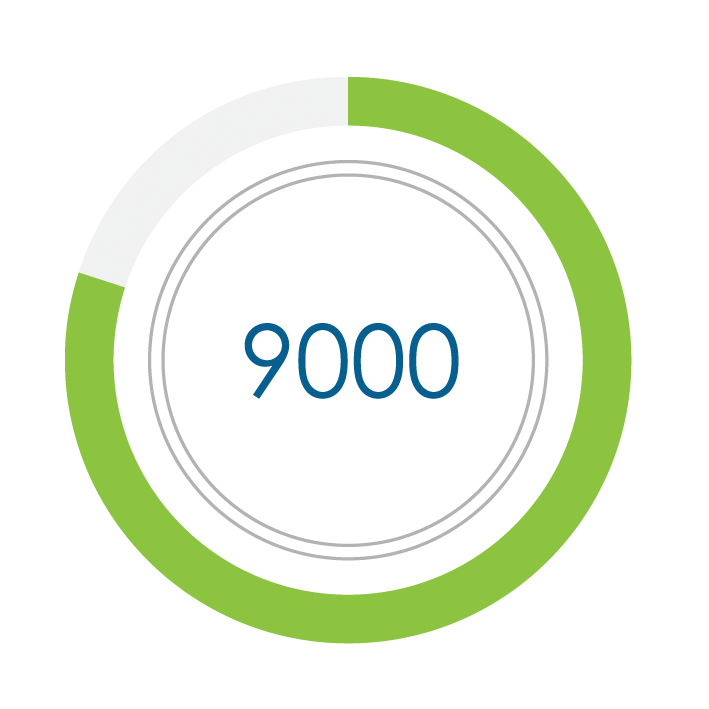 9000