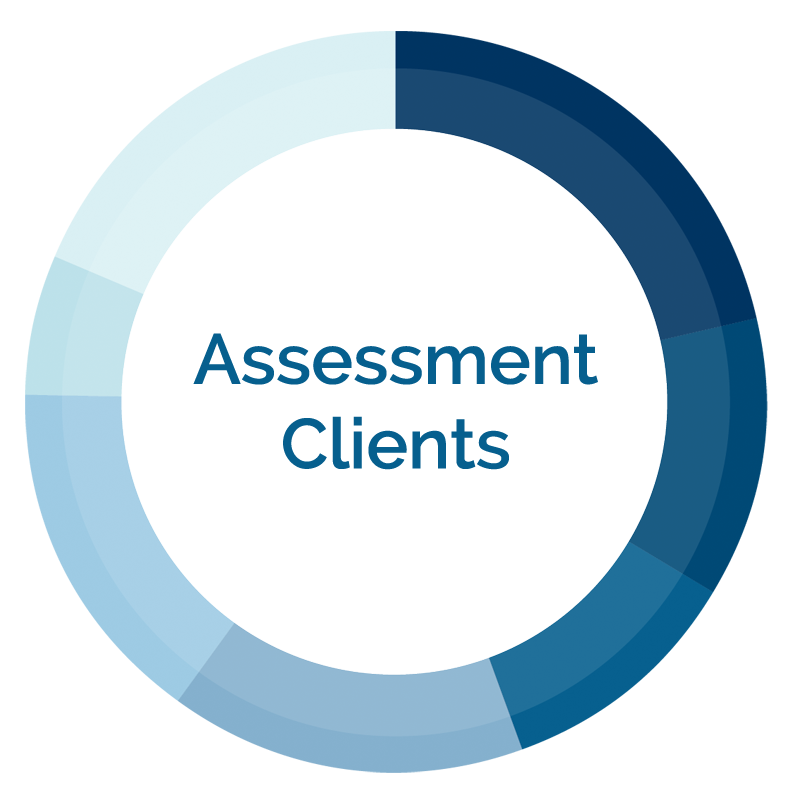 Assessment Clients