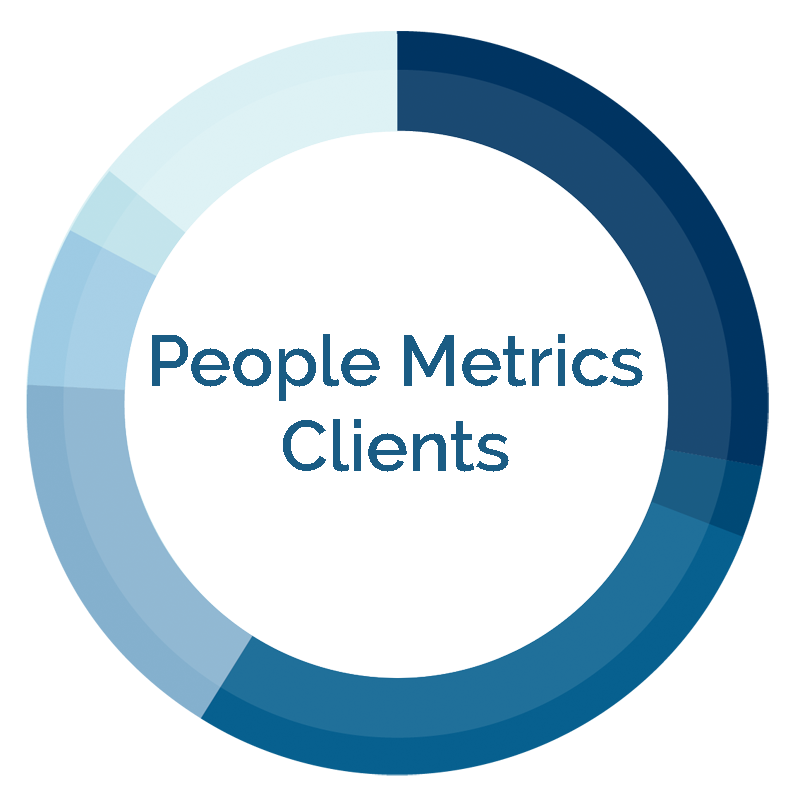 People Metrics Clients