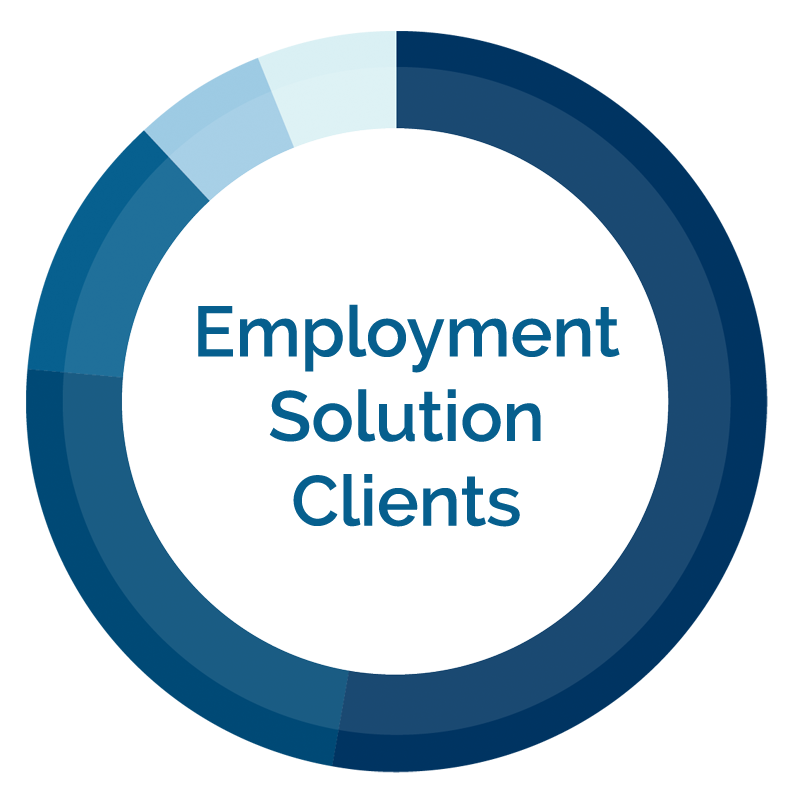 Employment
Solution
Clients